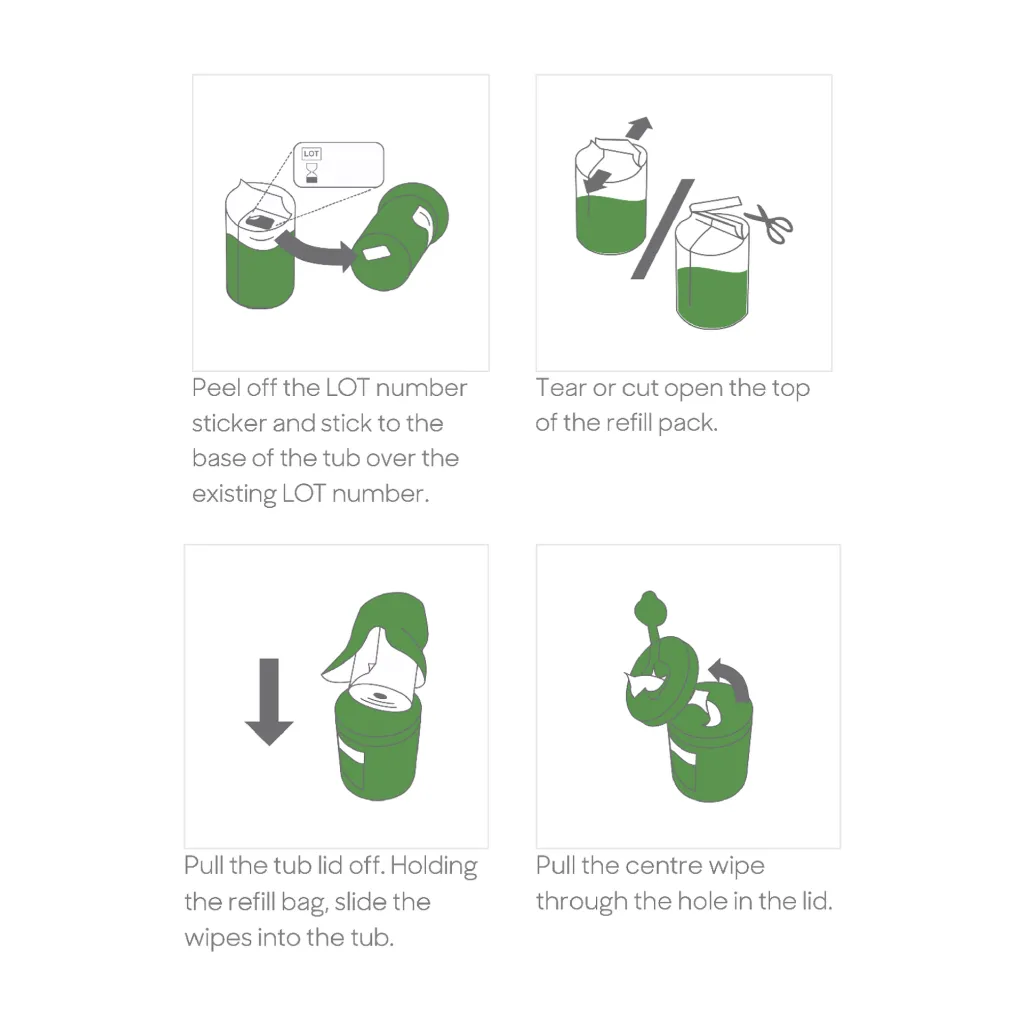 LOT

Peel off the LOT number sticker and stick to the base of the tub over the existing LOT number.

Tear or cut open the top of the refill pack.

Pull the tub lid off. Holding the refill bag, slide the wipes into the tub.

Pull the centre wipe through the hole in the lid.