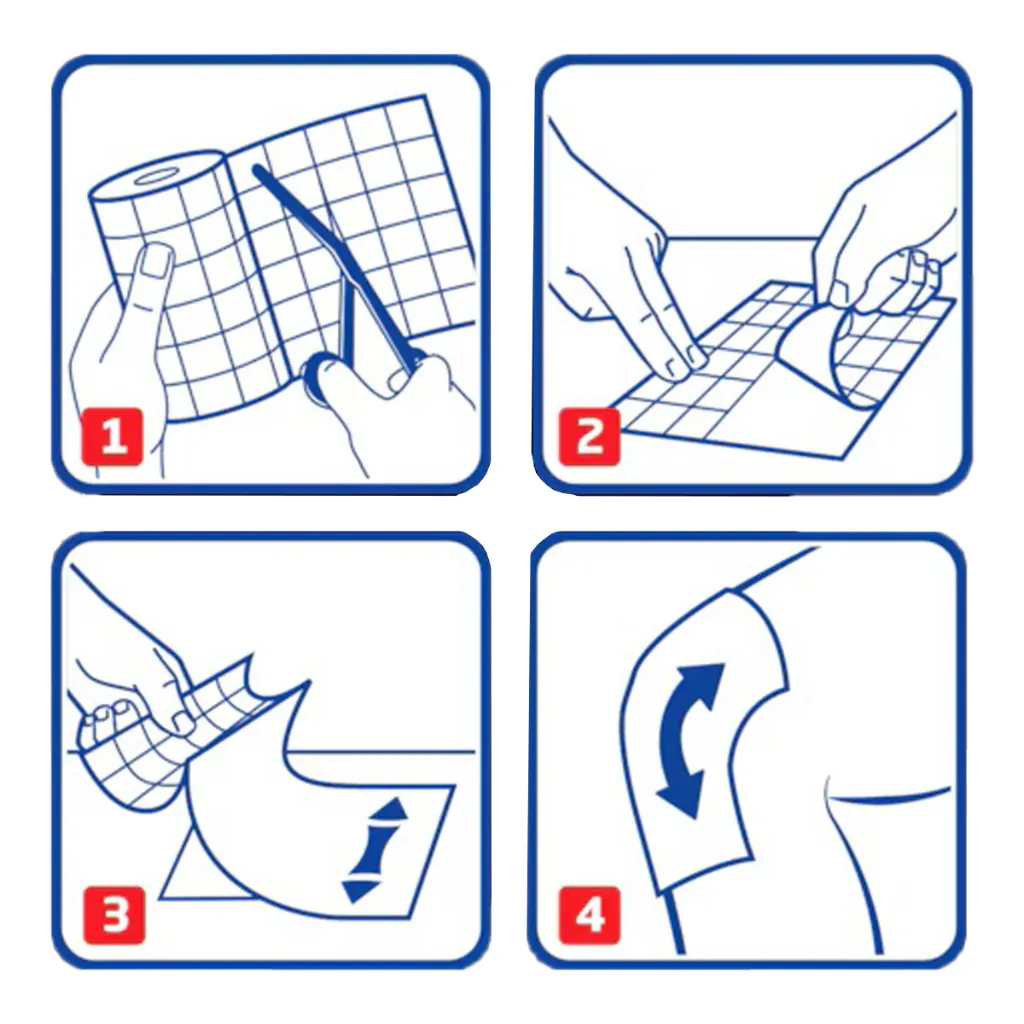 1

2

3

4